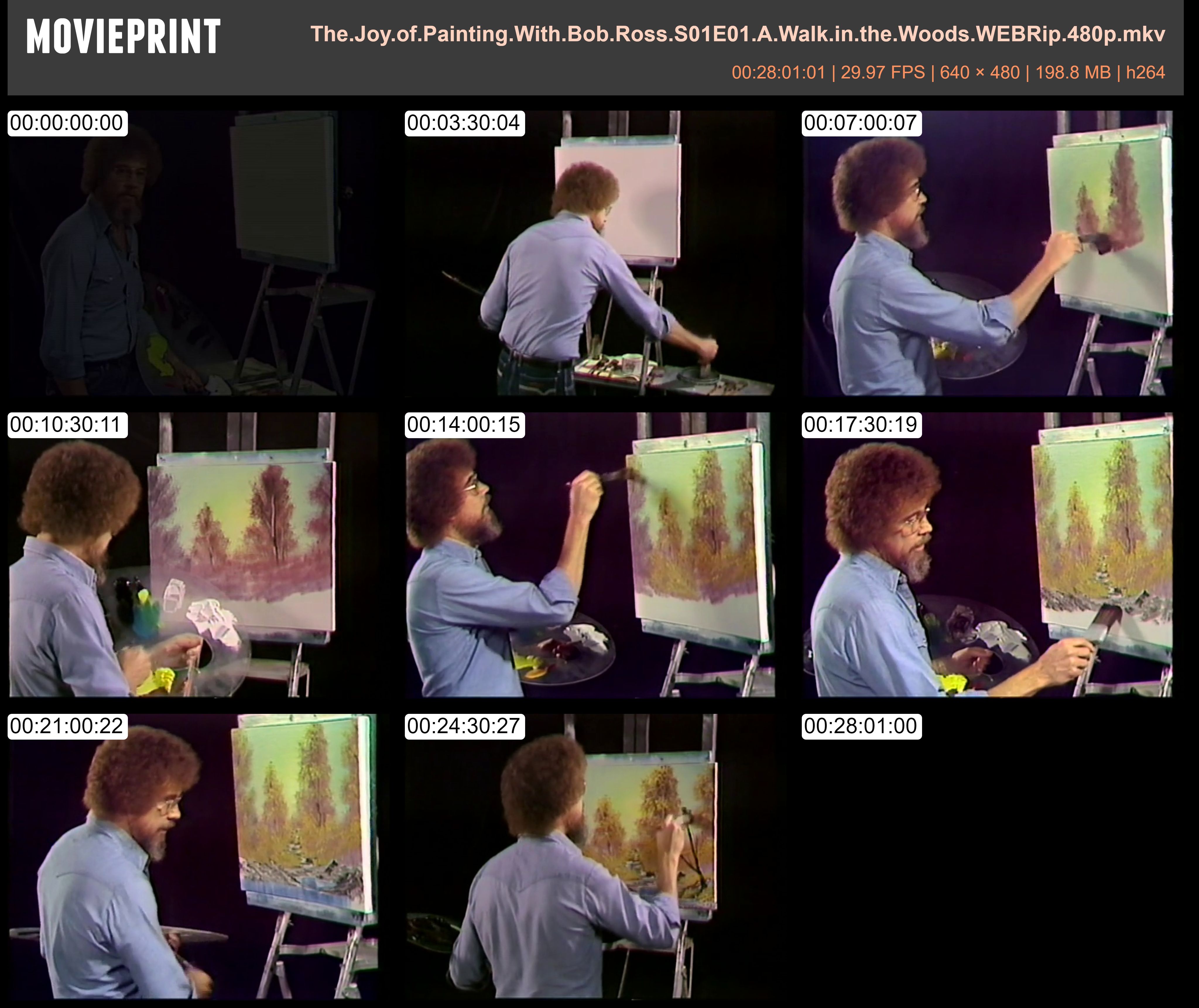 MOVIEPRINT

The.Joy.of.Painting.With.Bob.Ross.S01E01.A.Walk.in.the.Woods.WEBRip.480p.mkv

00:28:01:01 | 29.97 FPS | 640 × 480 | 198.8 MB | h264

00:00:00:00

00:03:30:04

00:07:00:07

00:10:30:11

00:14:00:15

00:17:30:19

00:21:00:22

00:24:30:27

00:28:01:00