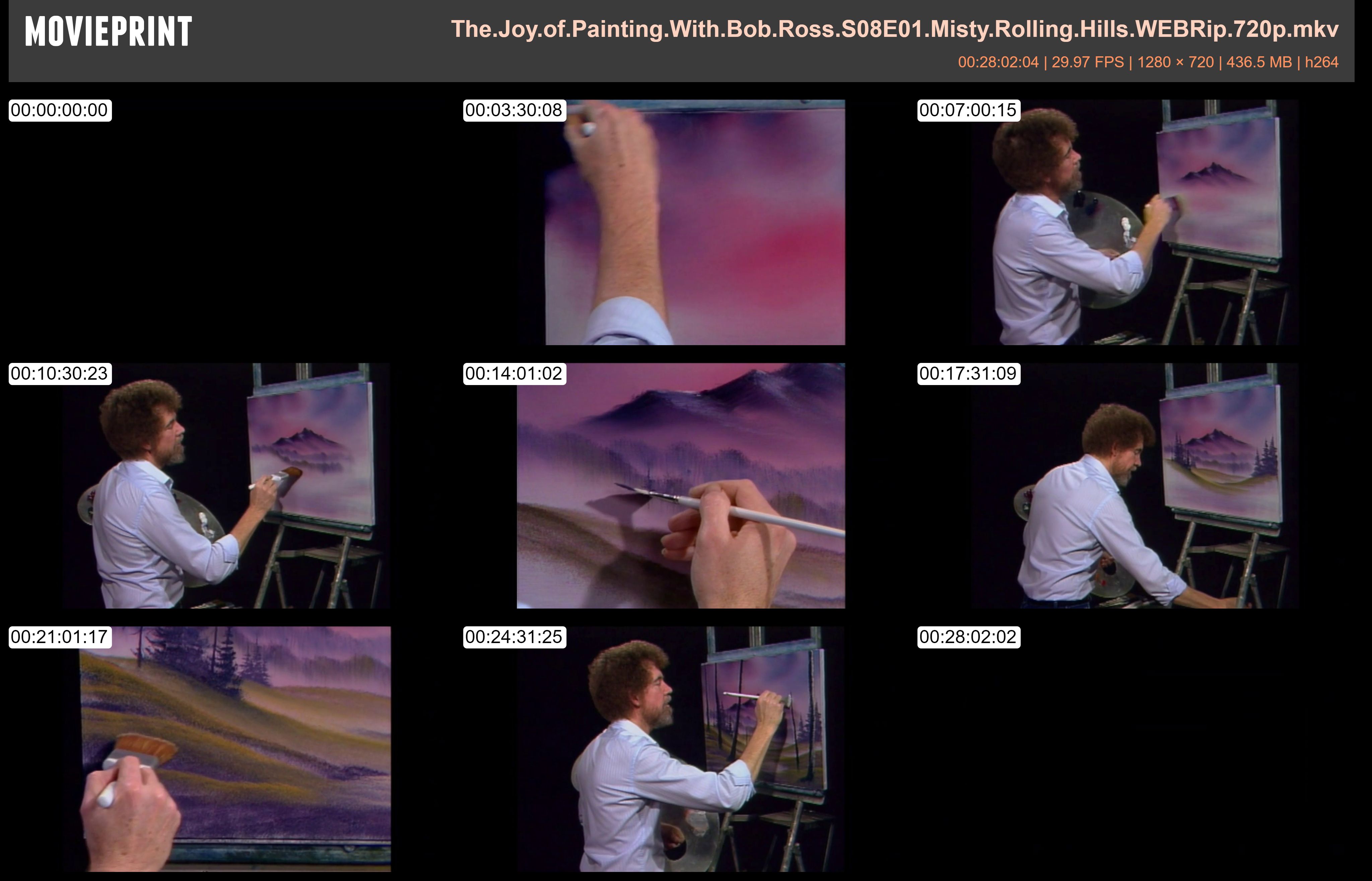 MOVIEPRINT

The.Joy.of.Painting.With.Bob.Ross.S08E01.Misty.Rolling.Hills.WEBRip.720p.mkv

00:28:02:04 | 29.97 FPS | 1280 × 720 | 436.5 MB | h264

00:00:00:00

00:03:30:08

00:07:00:15

00:10:30:23

00:14:01:02

00:17:31:09

00:21:01:17

00:24:31:25

00:28:02:02